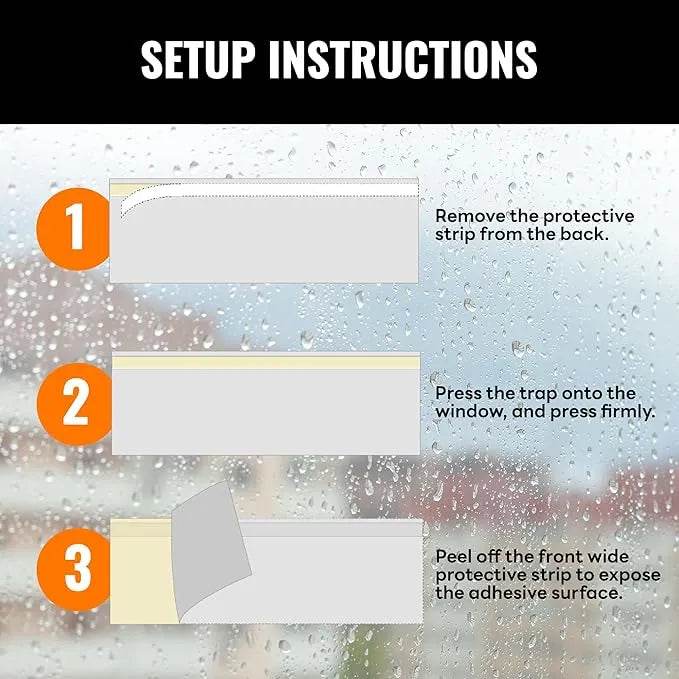 SETUP INSTRUCTIONS

1

Remove the protective strip from the back.

2

Press the trap onto the window, and press firmly.

3

Peel off the front wide protective strip to expose the adhesive surface.