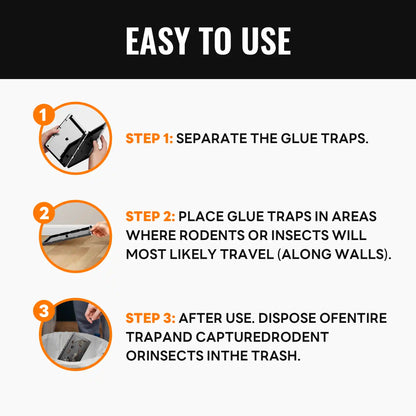 EASY TO USE

1

STEP 1: SEPARATE THE GLUE TRAPS.

2

STEP 2: PLACE GLUE TRAPS IN AREAS WHERE RODENTS OR INSECTS WILL MOST LIKELY TRAVEL (ALONG WALLS).

3

STEP 3: AFTER USE. DISPOSE OFENTIRE TRAPAND CAPTUREDRODENT ORINSECTS INTHE TRASH.