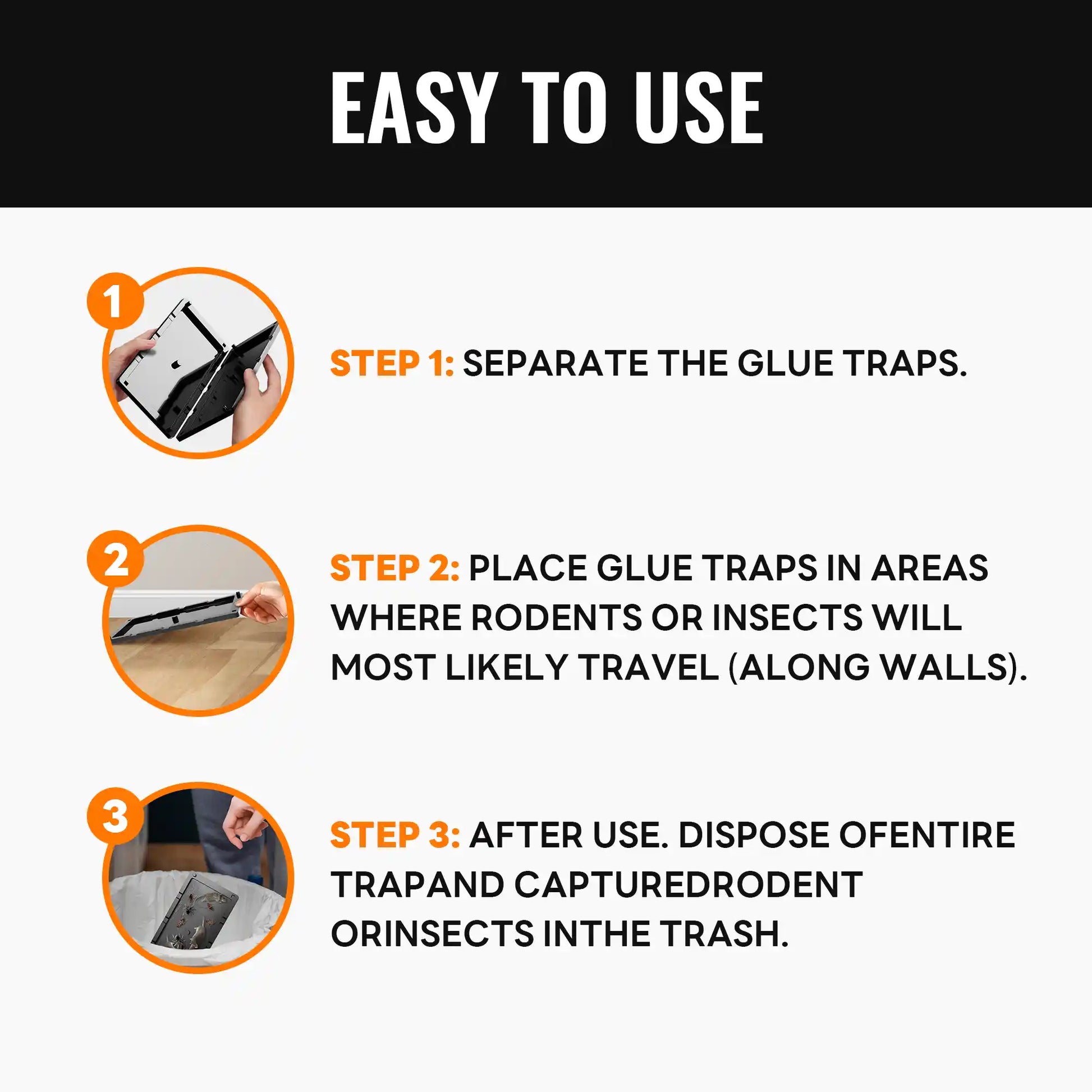 EASY TO USE

1

STEP 1: SEPARATE THE GLUE TRAPS.

2

STEP 2: PLACE GLUE TRAPS IN AREAS WHERE RODENTS OR INSECTS WILL MOST LIKELY TRAVEL (ALONG WALLS).

3

STEP 3: AFTER USE. DISPOSE OFENTIRE TRAPAND CAPTUREDRODENT ORINSECTS INTHE TRASH.