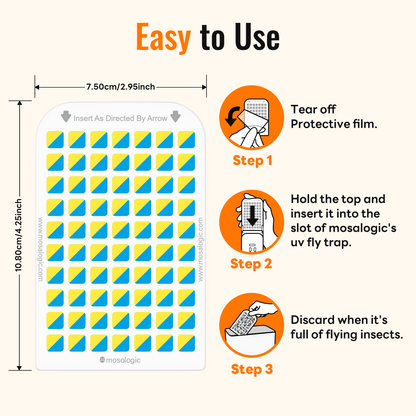 Easy to Use

7.50cm/2.95inch

10.80cm/4.25inch

Insert As Directed By Arrow

www.mosalogic.com

www.mosalogic.com

mosalogic

Tear off Protective film.

Step 1

Hold the top and insert it into the slot of mosalogic's uv fly trap.

Step 2

Discard when it's full of flying insects.

Step 3