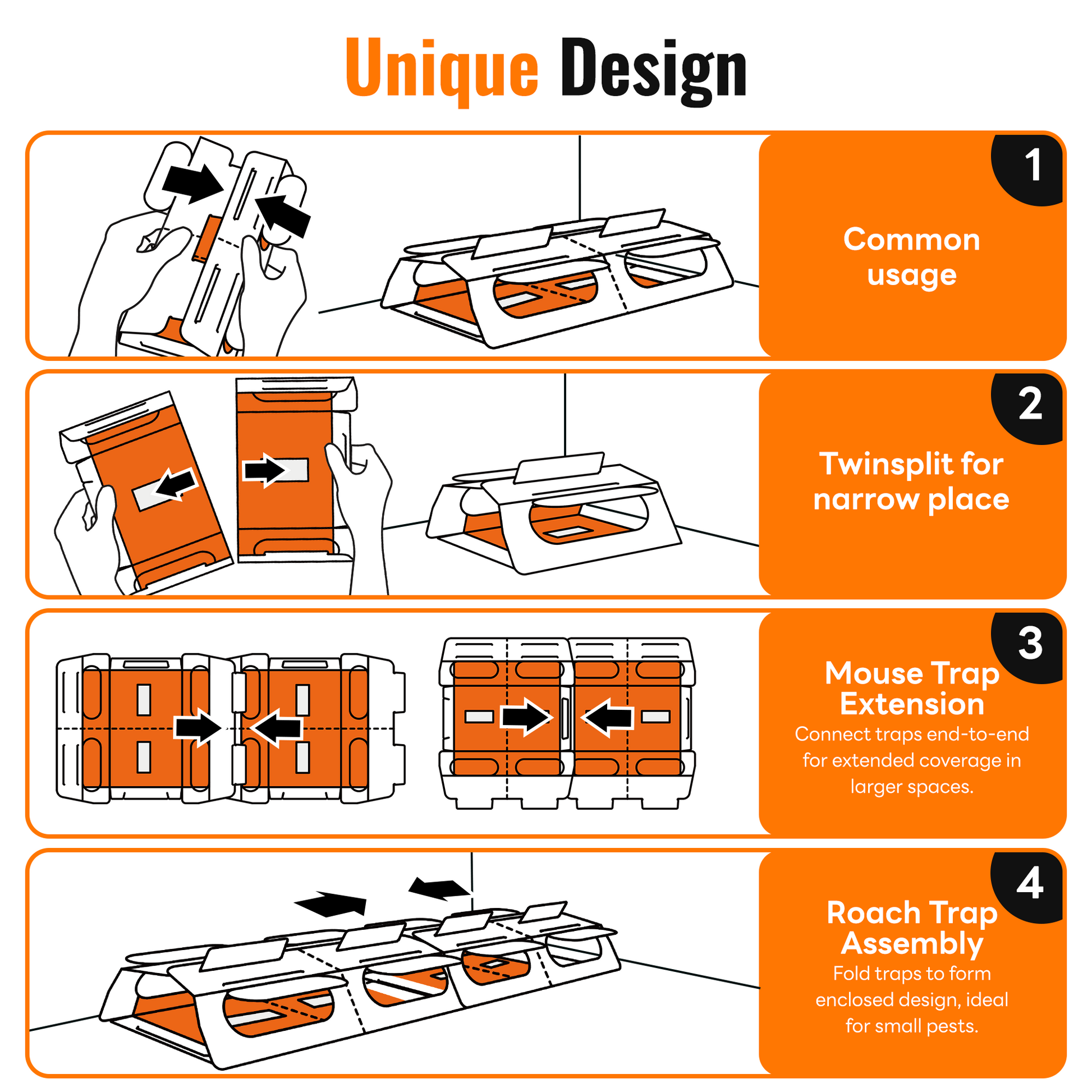 Unique Design

1

Common usage

2

Twinsplit for narrow place

3

Mouse Trap Extension

Connect traps end-to-end for extended coverage in larger spaces.

4

Roach Trap Assembly

Fold traps to form enclosed design, ideal for small pests.