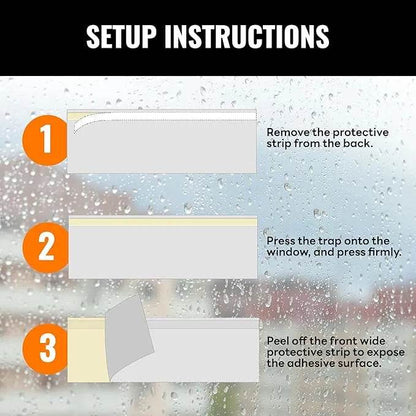 SETUP INSTRUCTIONS

1

Remove the protective strip from the back.

2

Press the trap onto the window, and press firmly.

3

Peel off the front wide protective strip to expose the adhesive surface.