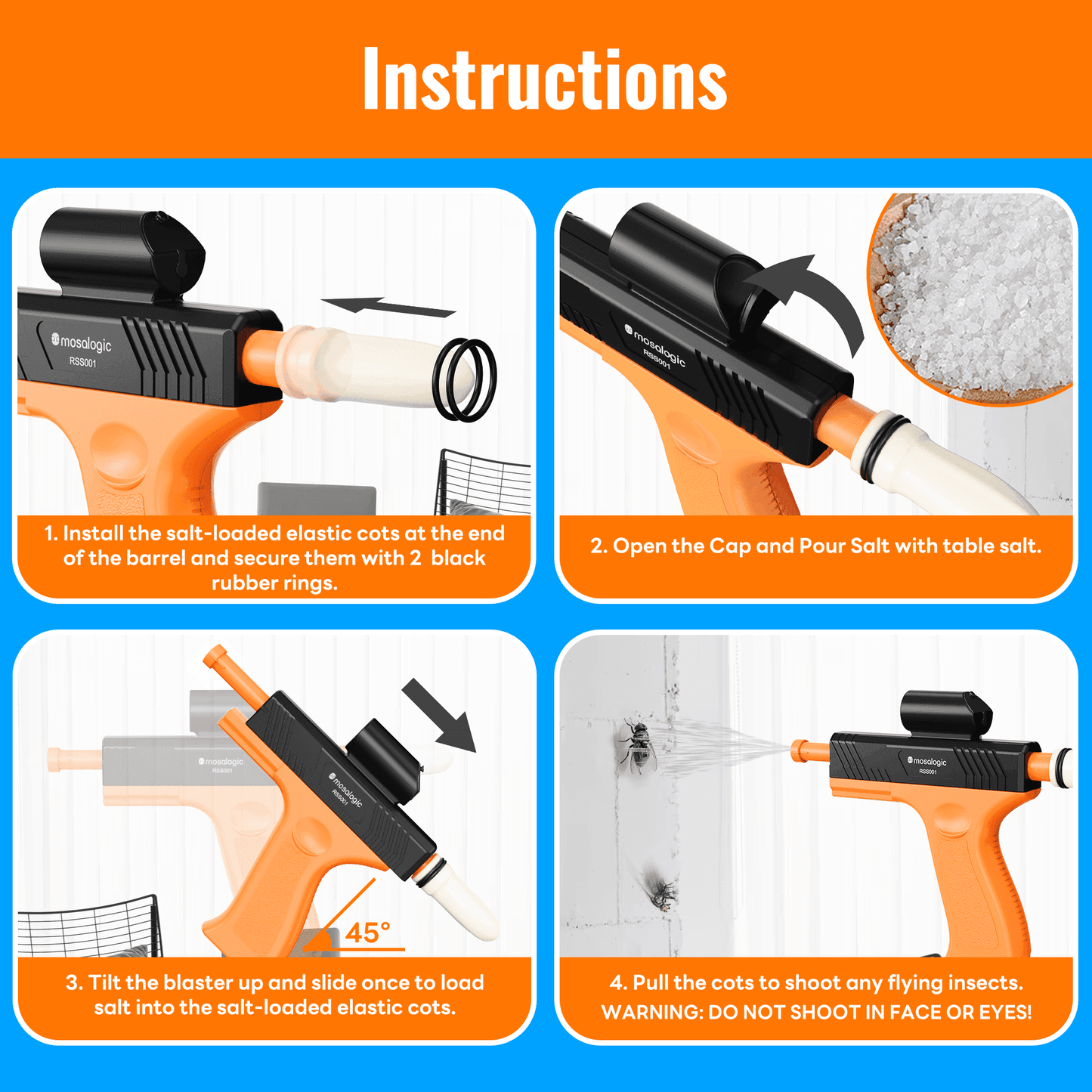 Instructions

mosalogic
RSS001

1. Install the salt-loaded elastic cots at the end of the barrel and secure them with 2 black rubber rings.

mosalogic
RSS001

2. Open the Cap and Pour Salt with table salt.

mosalogic
RSS001

mosalogic
RSS001

45°

3. Tilt the blaster up and slide once to load salt into the salt-loaded elastic cots.

mosalogic
RSS001

4. Pull the cots to shoot any flying insects.
WARNING: DO NOT SHOOT IN FACE OR EYES!