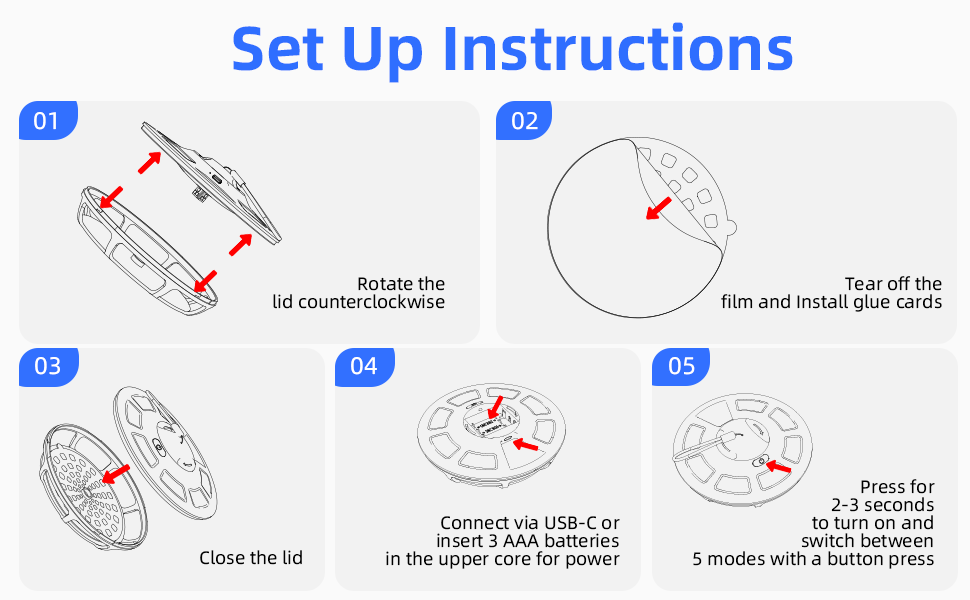 Set Up Instructions

01

Rotate the
lid counterclockwise

02

Tear off the
film and Install glue cards

03

Close the lid

04

Connect via USB-C or
insert 3 AAA batteries
in the upper core for power

05

Press for
2-3 seconds
to turn on and
switch between
5 modes with a button press